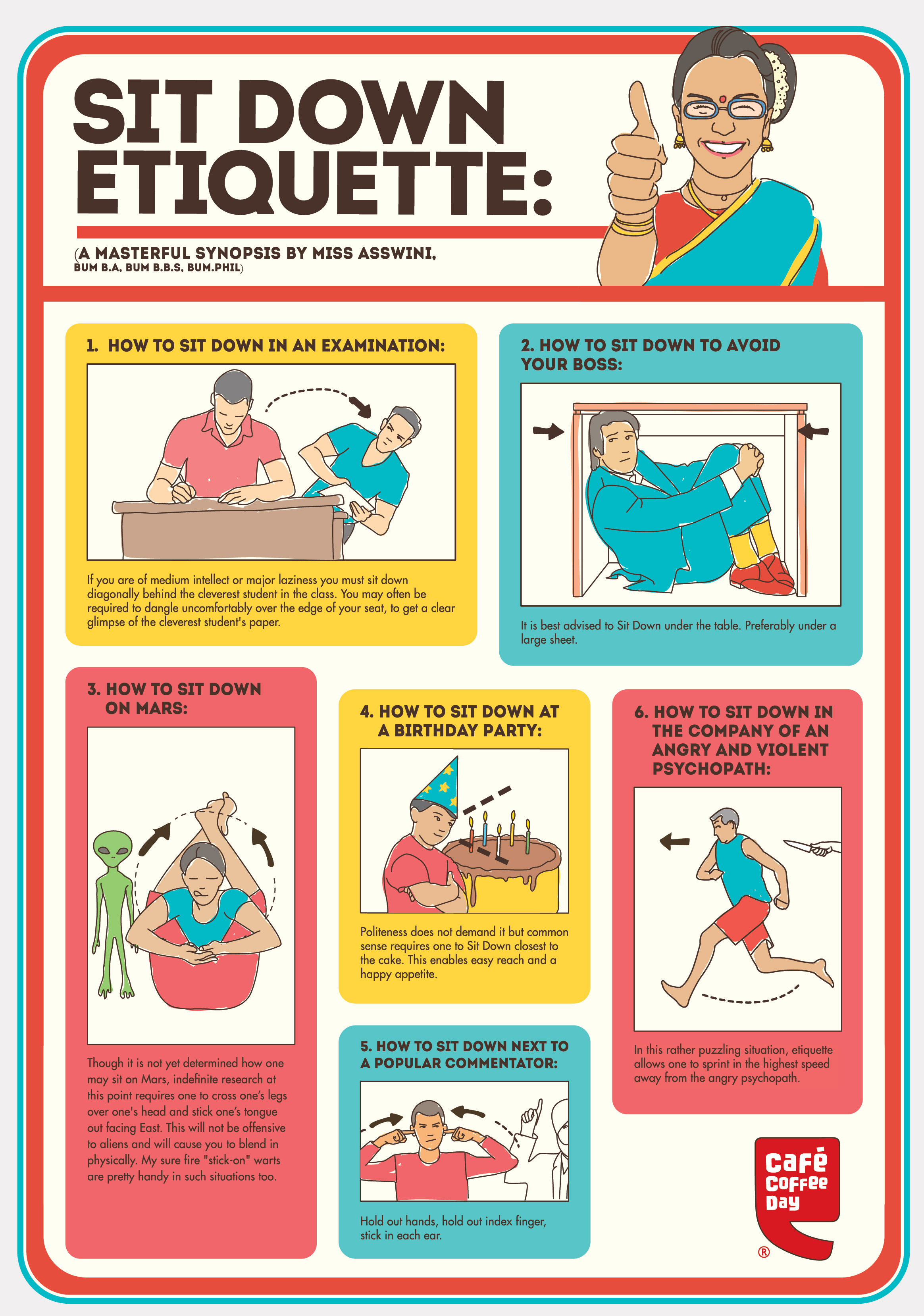 SIT DOWN ETIQUETTE:

(A MASTERFUL SYNOPSIS BY MISS ASSWINI, BUM B.A, BUM B.B.S, BUM.PHIL)

1. HOW TO SIT DOWN IN AN EXAMINATION:

If you are of medium intellect or major laziness you must sit down diagonally behind the cleverest student in the class. You may often be required to dangle uncomfortably over the edge of your seat, to get a clear glimpse of the cleverest student's paper.

2. HOW TO SIT DOWN TO AVOID YOUR BOSS:

It is best advised to Sit Down under the table. Preferably under a large sheet.

3. HOW TO SIT DOWN ON MARS:

Though it is not yet determined how one may sit on Mars, indefinite research at this point requires one to cross one's legs over one's head and stick one's tongue out facing East. This will not be offensive to aliens and will cause you to blend in physically. My sure fire "stick-on" warts are pretty handy in such situations too.

4. HOW TO SIT DOWN AT A BIRTHDAY PARTY:

Politeness does not demand it but common sense requires one to Sit Down closest to the cake. This enables easy reach and a happy appetite.

5. HOW TO SIT DOWN NEXT TO A POPULAR COMMENTATOR:

Hold out hands, hold out index finger, stick in each ear.

6. HOW TO SIT DOWN IN THE COMPANY OF AN ANGRY AND VIOLENT PSYCHOPATH:

In this rather puzzling situation, etiquette allows one to sprint in the highest speed away from the angry psychopath.

Café Coffee Day
®